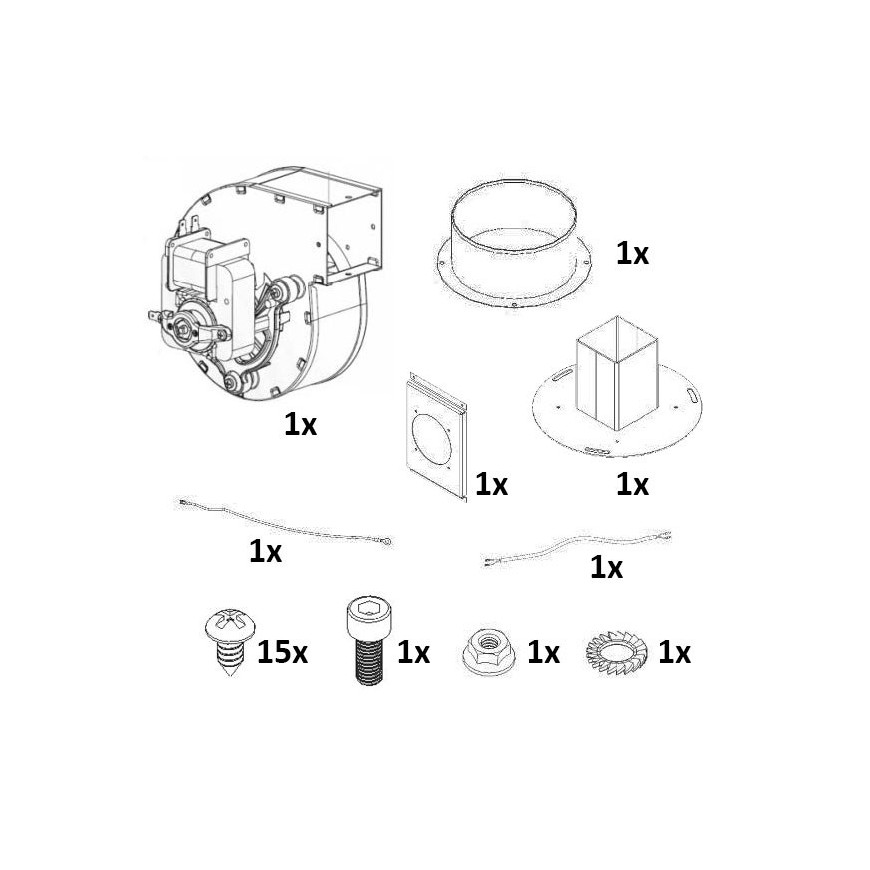 1x

1x

1x

1x

1x

1x

15x

1x

1x

1x