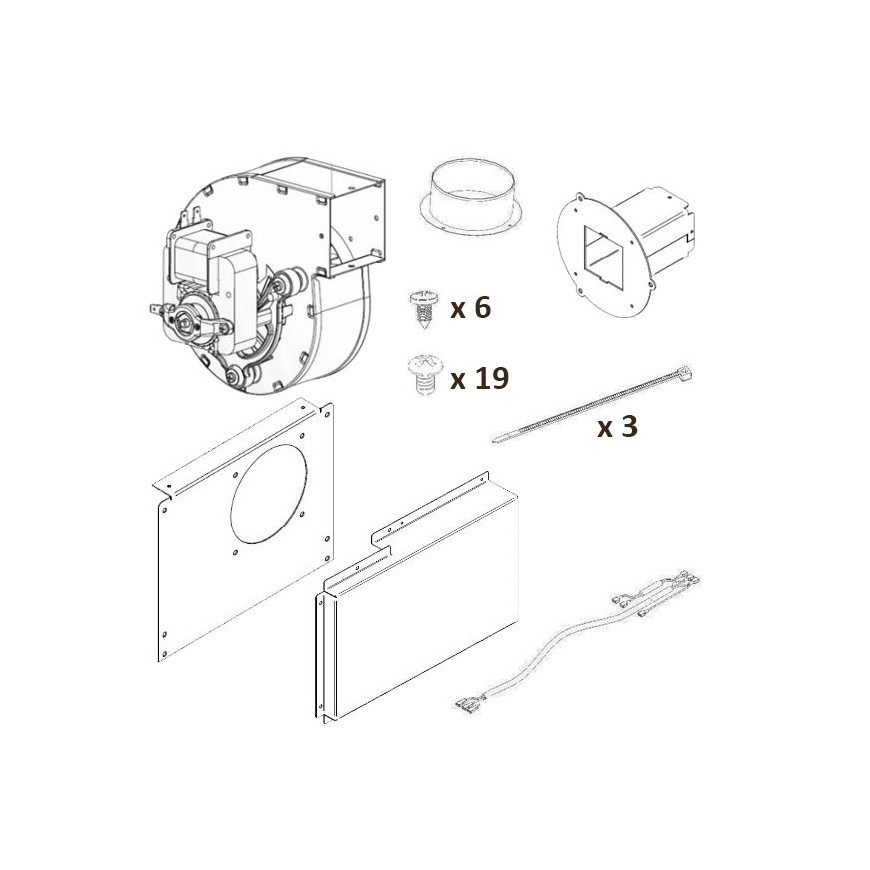 x 6

x 19

x 3