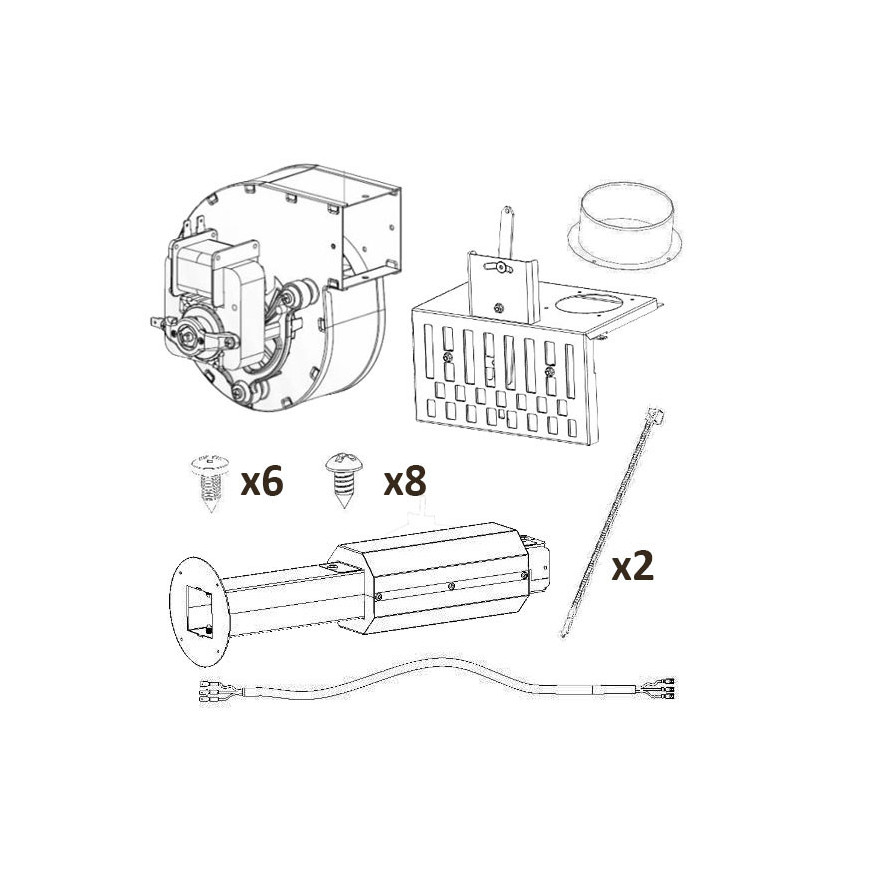 x6
x8
x2