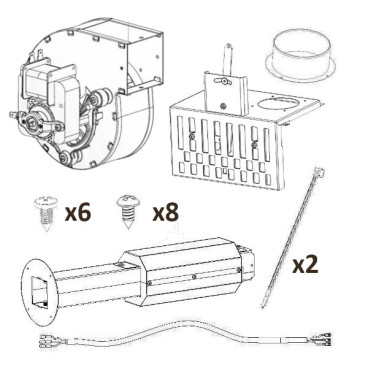 x6
x8
x2